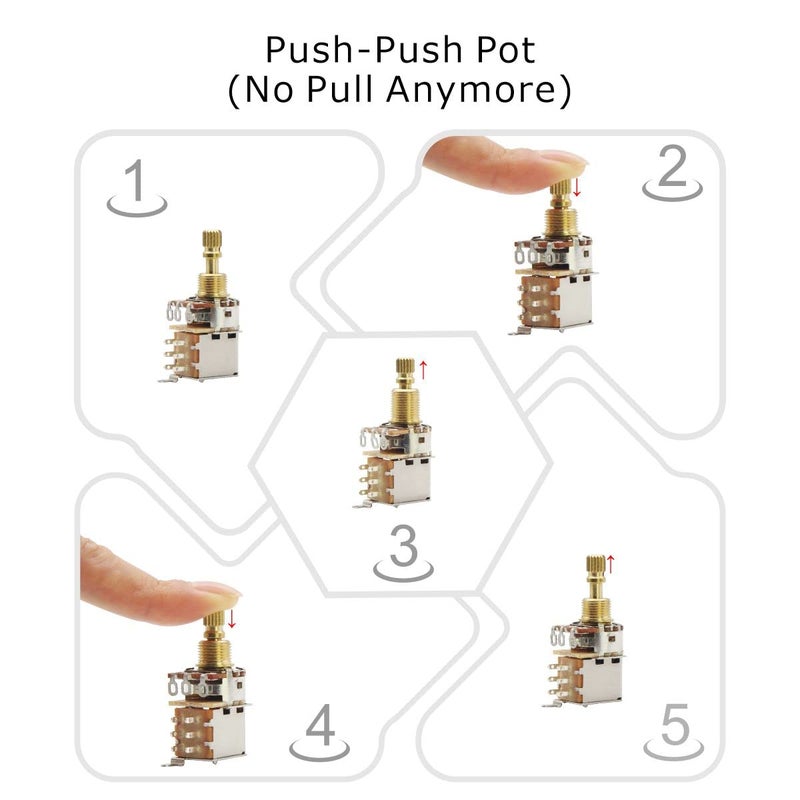 Push-Push Pot
(No Pull Anymore)

1

2

3

4

5